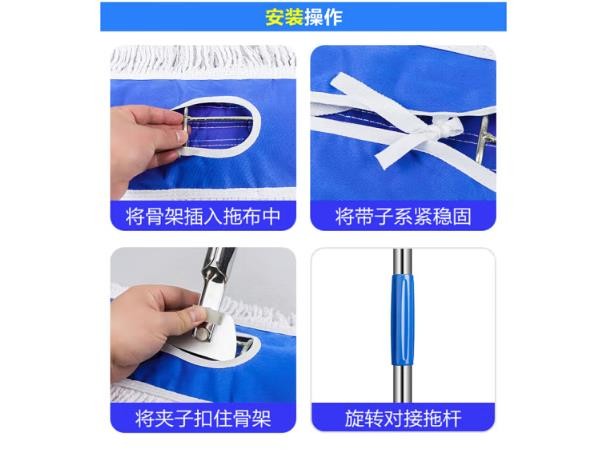 安装操作

将骨架插入拖布中

将带子系紧稳固

将夹子扣住骨架

旋转对接拖杆