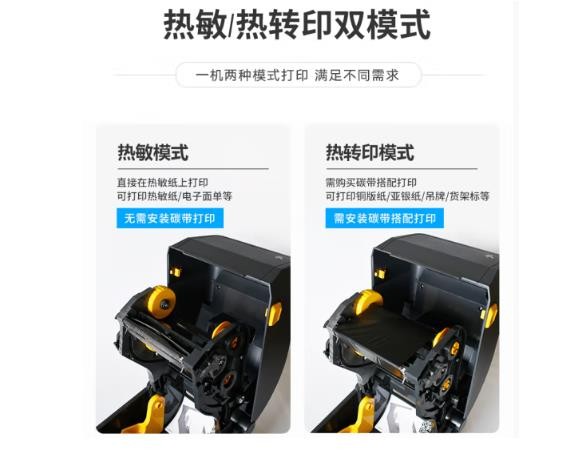 热敏/热转印双模式

一机两种模式打印 满足不同需求

热敏模式

直接在热敏纸上打印
可打印热敏纸/电子面单等

无需安装碳带打印

热转印模式

需购买碳带搭配打印
可打印铜版纸/亚银纸/吊牌/货架标等

需安装碳带搭配打印