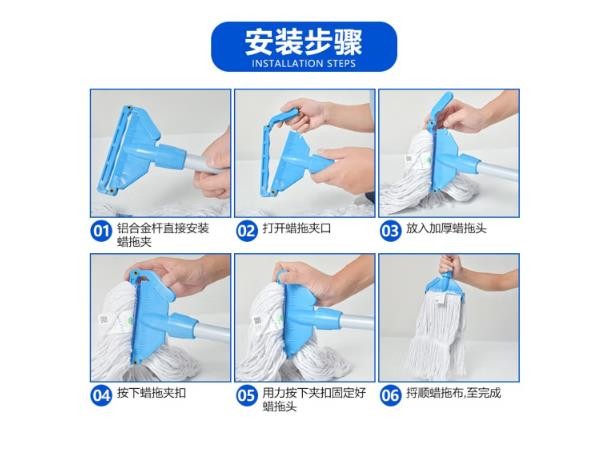 安装步骤
INSTALLATION STEPS

01 铝合金杆直接安装蜡拖夹

02 打开蜡拖夹口

03 放入加厚蜡拖头

04 按下蜡拖夹扣

05 用力按下夹扣固定好蜡拖头

06 捋顺蜡拖布,至完成